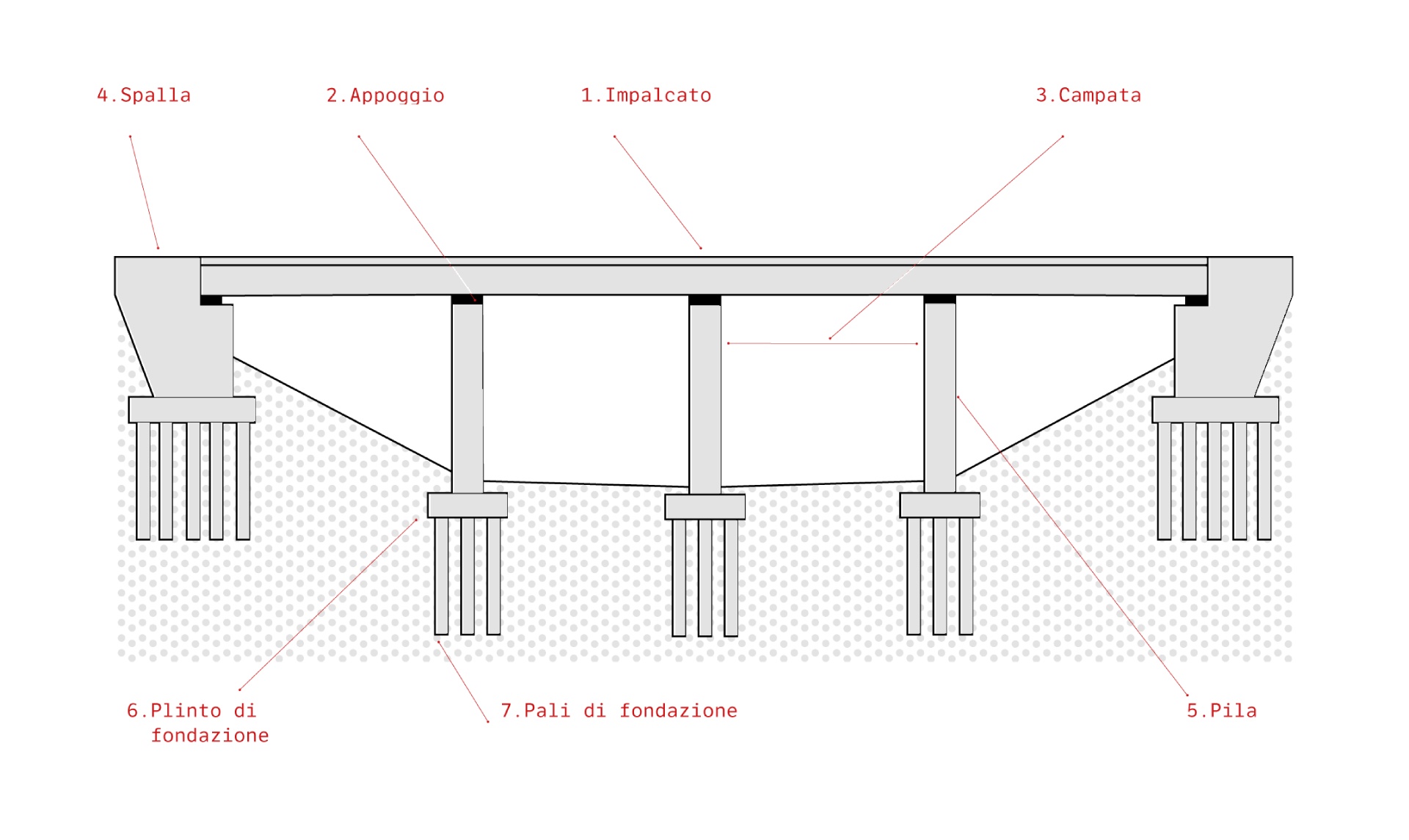 4.Spalla

2.Appoggio

1.Impalcato

3.Campata

6.Plinto di fondazione

7.Pali di fondazione

5.Pila